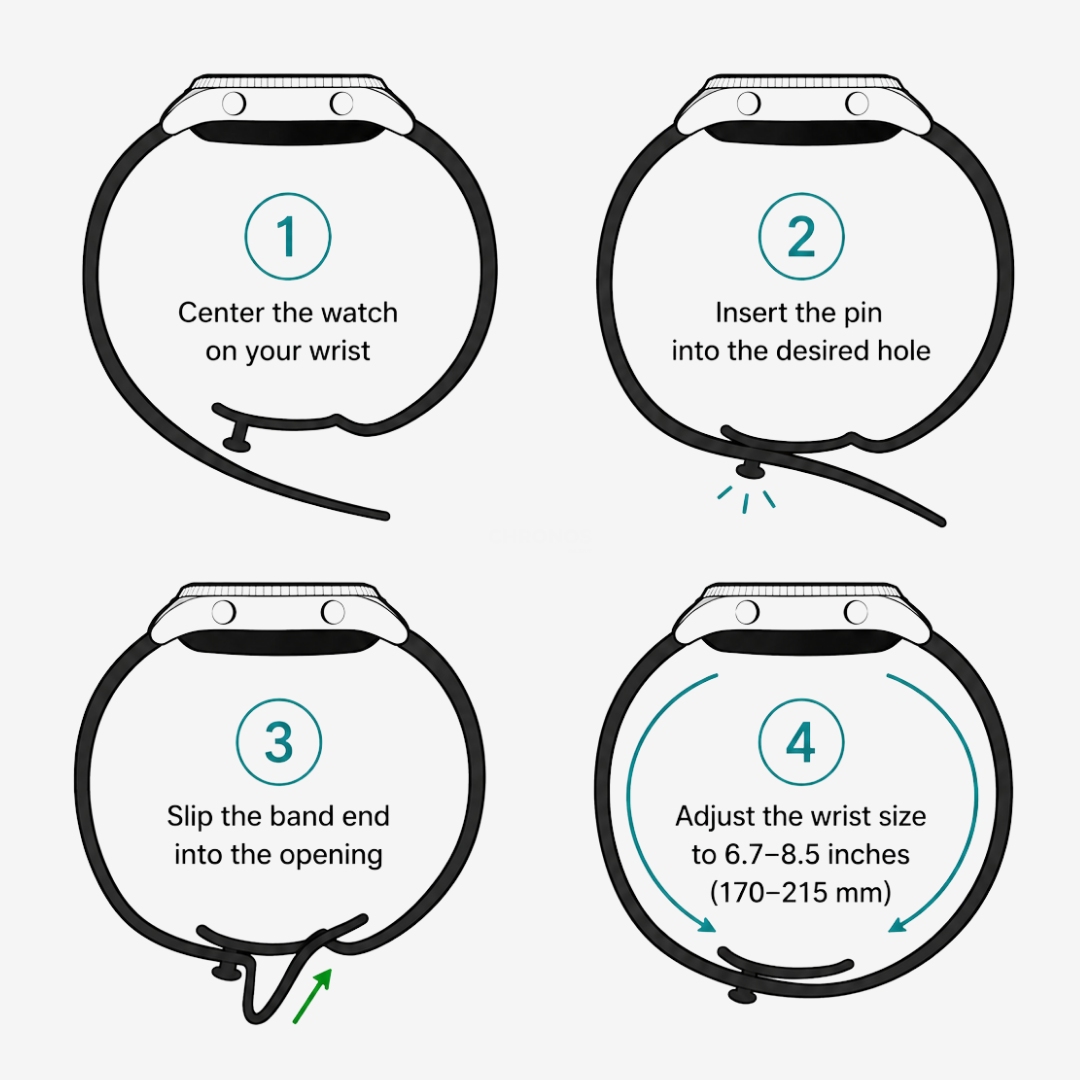 1
Center the watch on your wrist

2
Insert the pin into the desired hole

3
Slip the band end into the opening

4
Adjust the wrist size to 6.7–8.5 inches (170–215 mm)